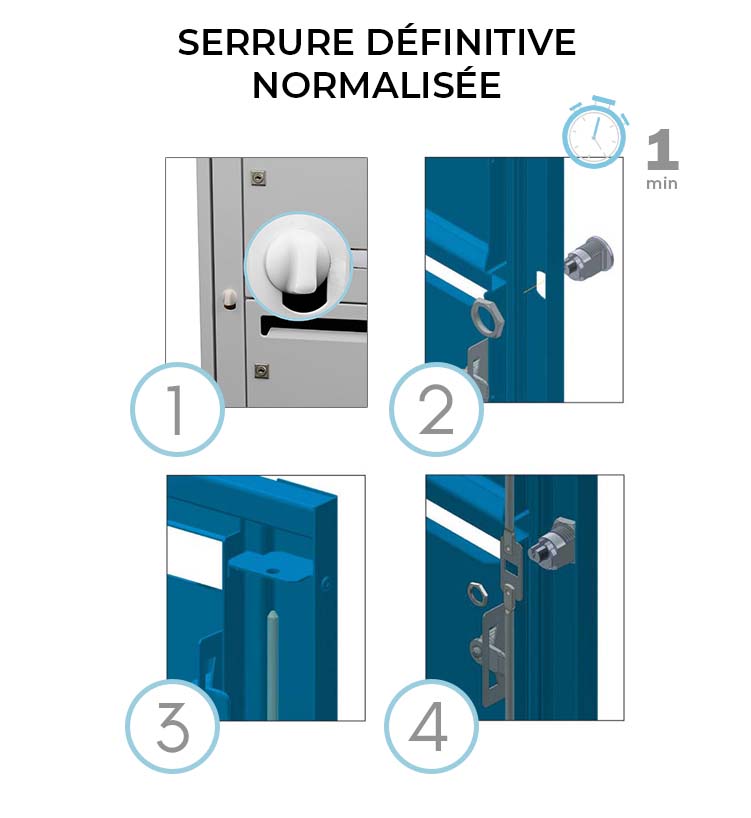 SERRURE DÉFINITIVE NORMALISÉE

1
min

1

2

3

4